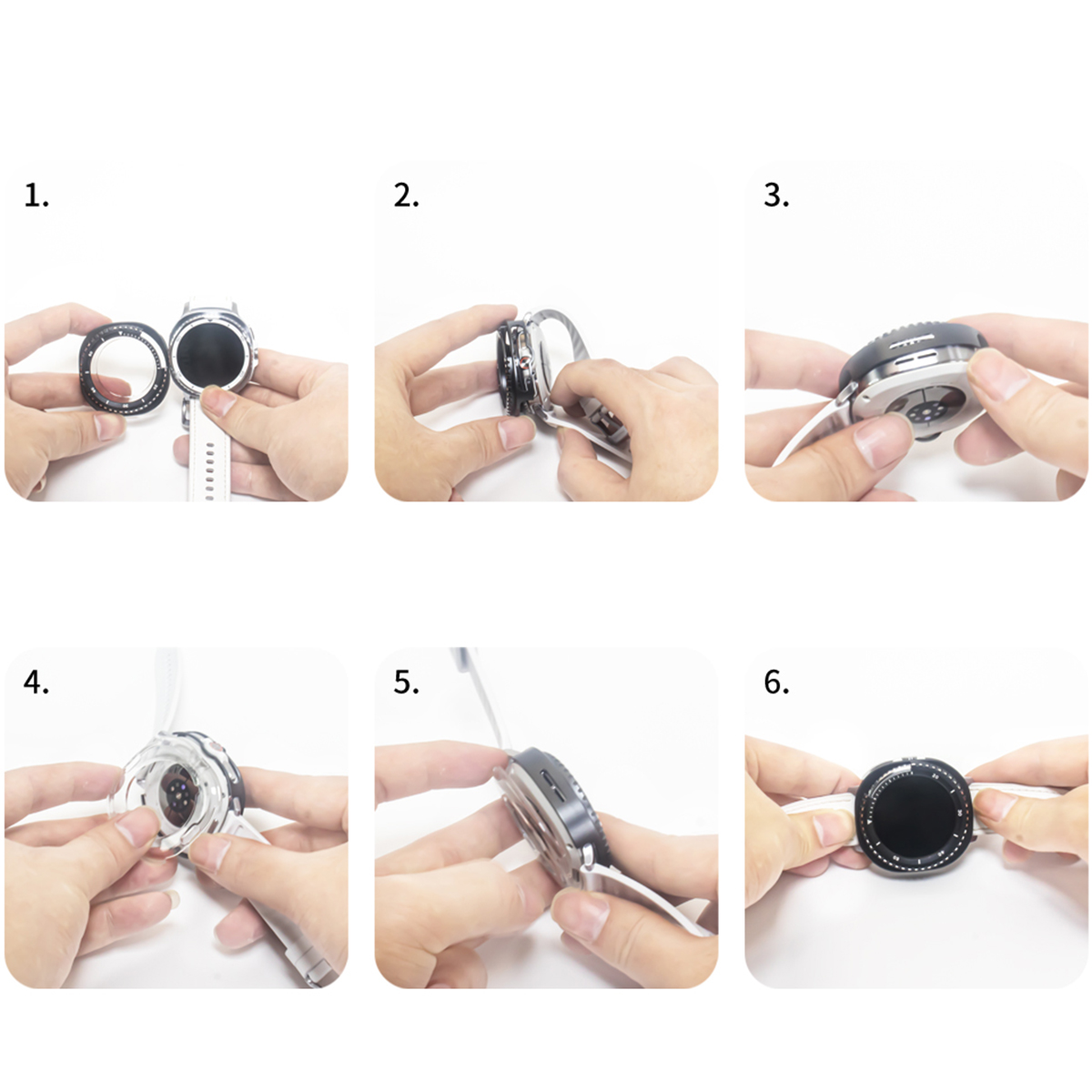 1.

2.

3.

4.

5.

6.